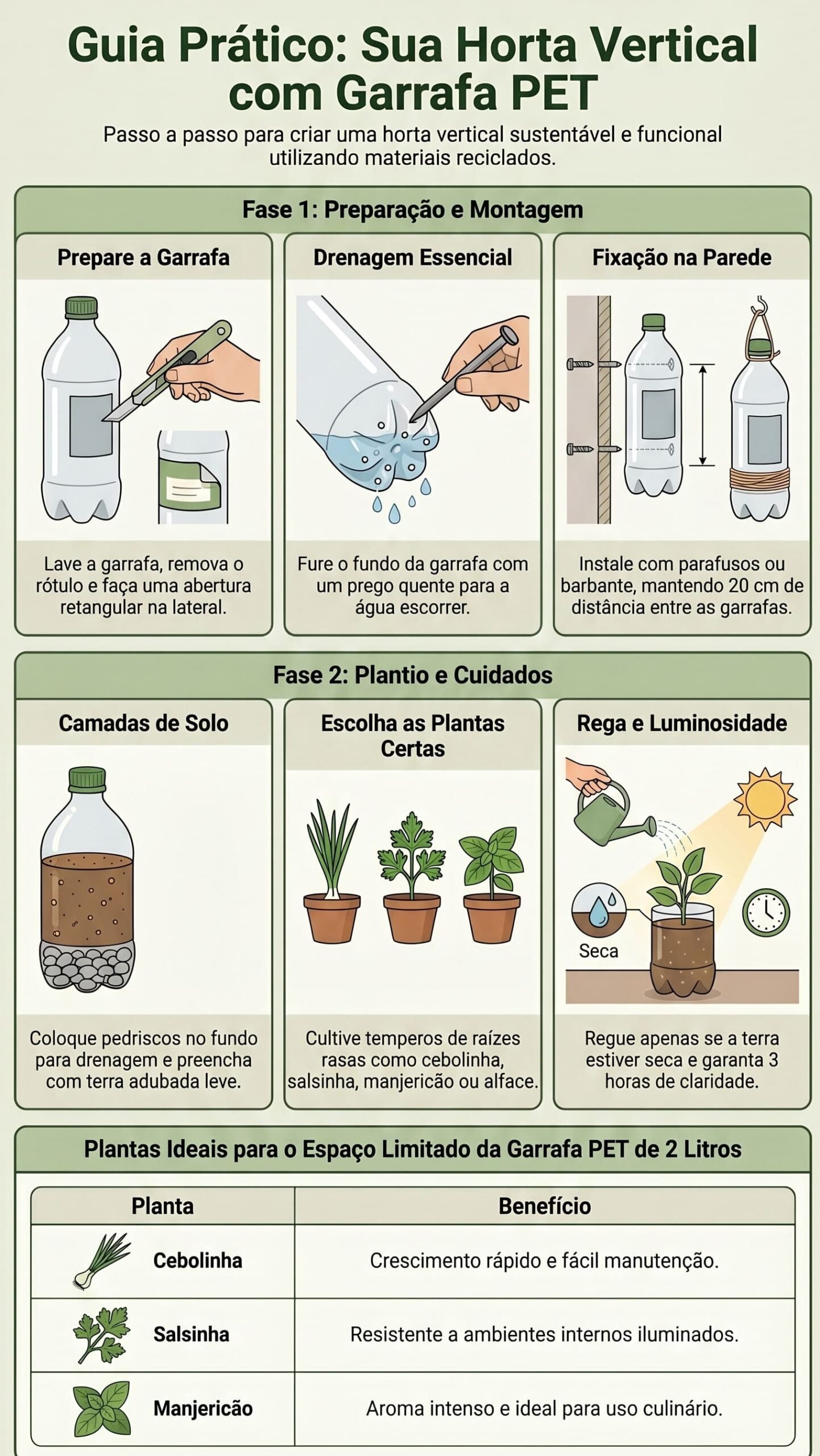 Guia Prático: Sua Horta Vertical com Garrafa PET

Passo a passo para criar uma horta vertical sustentável e funcional utilizando materiais reciclados.

Fase 1: Preparação e Montagem

Prepare a Garrafa

Lave a garrafa, remova o rótulo e faça uma abertura retangular na lateral.

Drenagem Essencial

Fure o fundo da garrafa com um prego quente para a água escorrer.

Fixação na Parede

Instale com parafusos ou barbante, mantendo 20 cm de distância entre as garrafas.

Fase 2: Plantio e Cuidados

Camadas de Solo

Coloque pedriscos no fundo para drenagem e preencha com terra adubada leve.

Escolha as Plantas Certas

Cultive temperos de raízes rasas como cebolinha, salsinha, manjericão ou alface.

Rega e Luminosidade

Seca

Regue apenas se a terra estiver seca e garanta 3 horas de claridade.

Plantas Ideais para o Espaço Limitado da Garrafa PET de 2 Litros

| Planta | Benefício |
|---|---|
| Cebolinha | Crescimento rápido e fácil manutenção. |
| Salsinha | Resistente a ambientes internos iluminados. |
| Manjericão | Aroma intenso e ideal para uso culinário. |